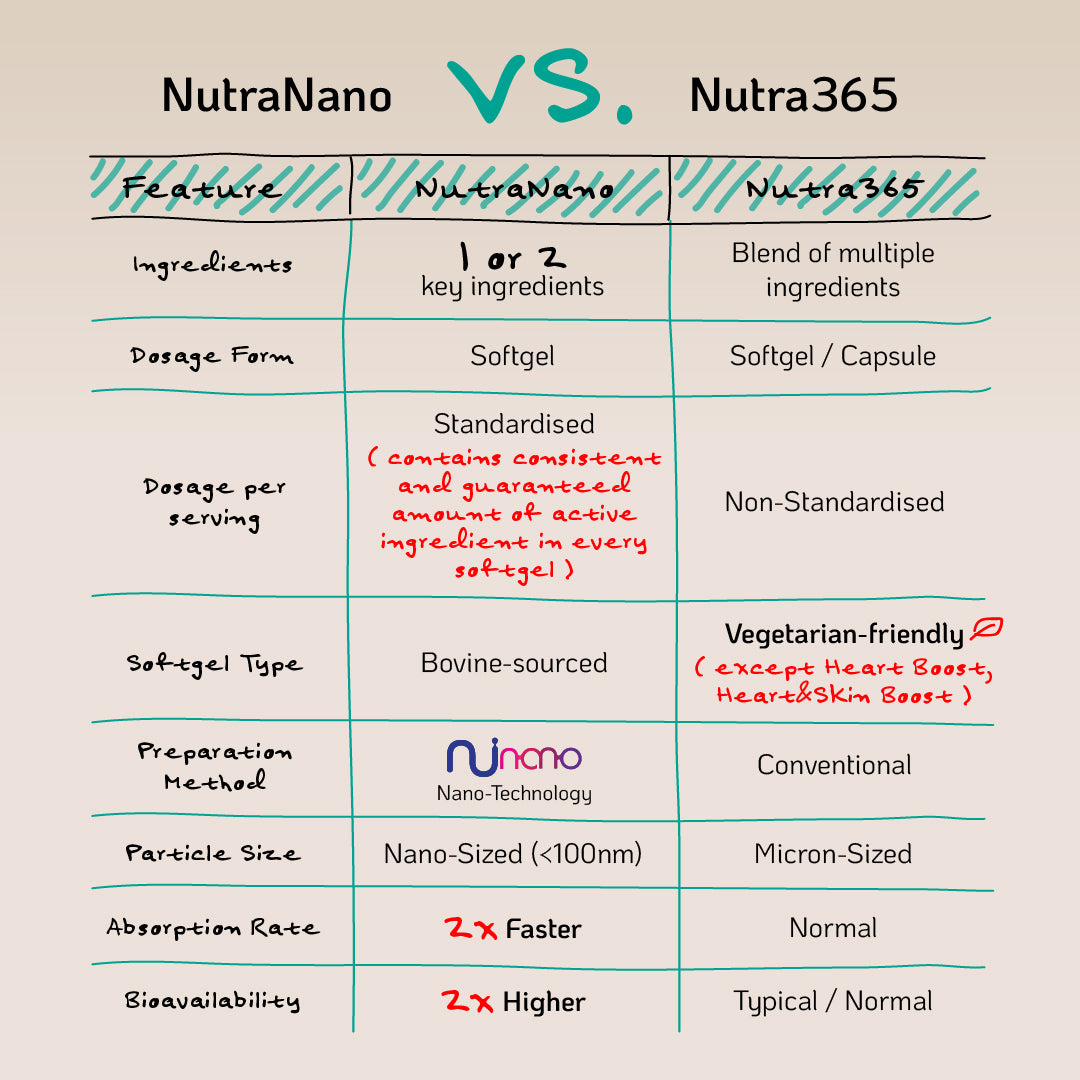 NutraNano VS. Nutra365

| Feature | NutraNano | Nutra365 |
|---|---|---|
| Ingredients | 1 or 2 key ingredients | Blend of multiple ingredients |
| Dosage Form | Softgel | Softgel / Capsule |
| Dosage per serving | Standardised ( contains consistent and guaranteed amount of active ingredient in every softgel ) | Non-Standardised |
| Softgel Type | Bovine-sourced | Vegetarian-friendly ( except Heart Boost, Heart&Skin Boost ) |
| Preparation Method | nunano Nano-Technology | Conventional |
| Particle Size | Nano-Sized (<100nm) | Micron-Sized |
| Absorption Rate | 2x Faster | Normal |
| Bioavailability | 2x Higher | Typical / Normal |