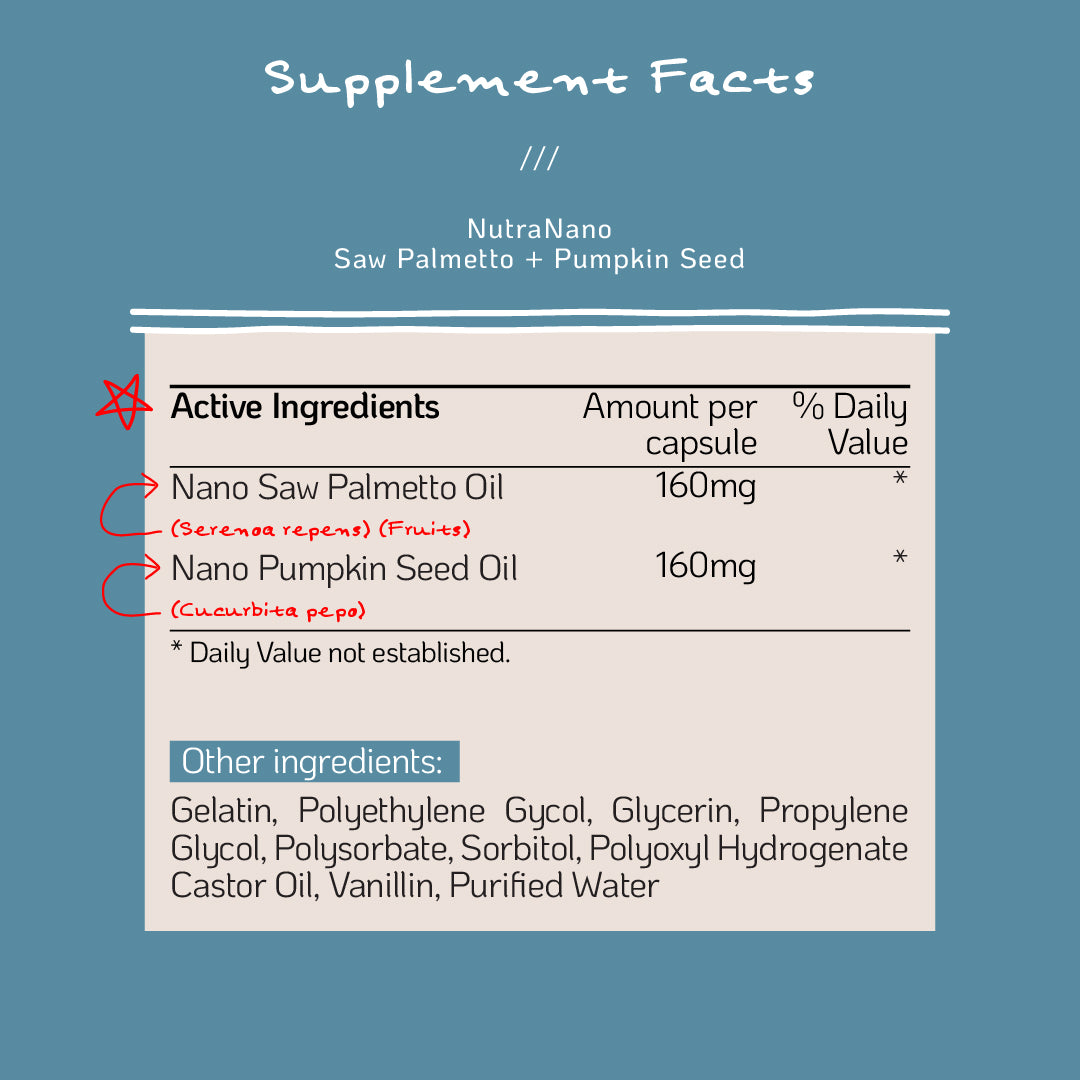 Supplement Facts

///

NutraNano
Saw Palmetto + Pumpkin Seed

| Active Ingredients | Amount per capsule | % Daily Value |
|---|---|---|
| Nano Saw Palmetto Oil (Serenoa repens) (Fruits) | 160mg | * |
| Nano Pumpkin Seed Oil (Cucurbita pepo) | 160mg | * |

* Daily Value not established.

Other ingredients:

Gelatin, Polyethylene Gycol, Glycerin, Propylene Glycol, Polysorbate, Sorbitol, Polyoxyl Hydrogenate Castor Oil, Vanillin, Purified Water