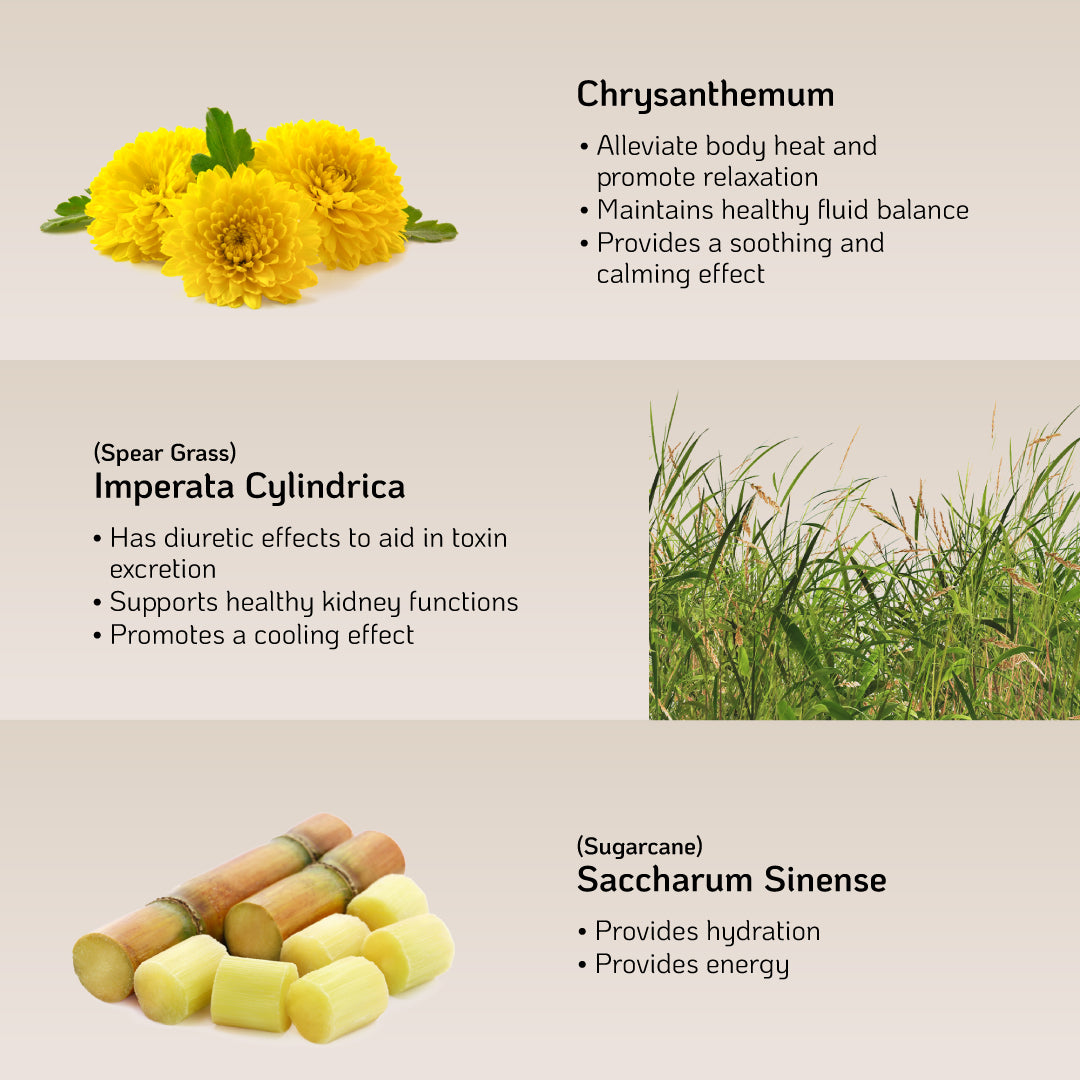 Chrysanthemum

• Alleviate body heat and promote relaxation
• Maintains healthy fluid balance
• Provides a soothing and calming effect

(Spear Grass)
Imperata Cylindrica

• Has diuretic effects to aid in toxin excretion
• Supports healthy kidney functions
• Promotes a cooling effect

(Sugarcane)
Saccharum Sinense

• Provides hydration
• Provides energy