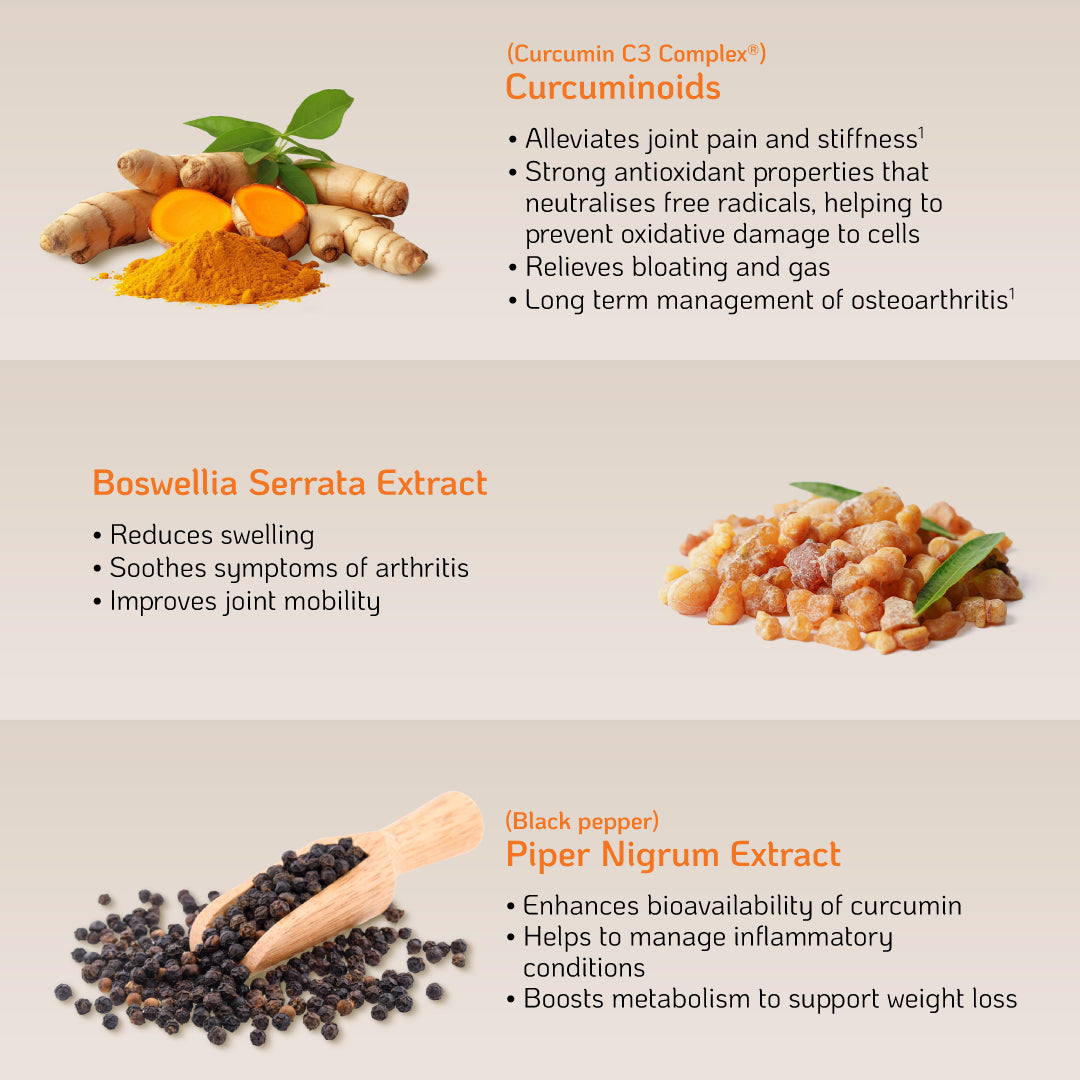 (Curcumin C3 Complex®)
Curcuminoids

• Alleviates joint pain and stiffness$^1$
• Strong antioxidant properties that neutralises free radicals, helping to prevent oxidative damage to cells
• Relieves bloating and gas
• Long term management of osteoarthritis$^1$

Boswellia Serrata Extract

• Reduces swelling
• Soothes symptoms of arthritis
• Improves joint mobility

(Black pepper)
Piper Nigrum Extract

• Enhances bioavailability of curcumin
• Helps to manage inflammatory conditions
• Boosts metabolism to support weight loss